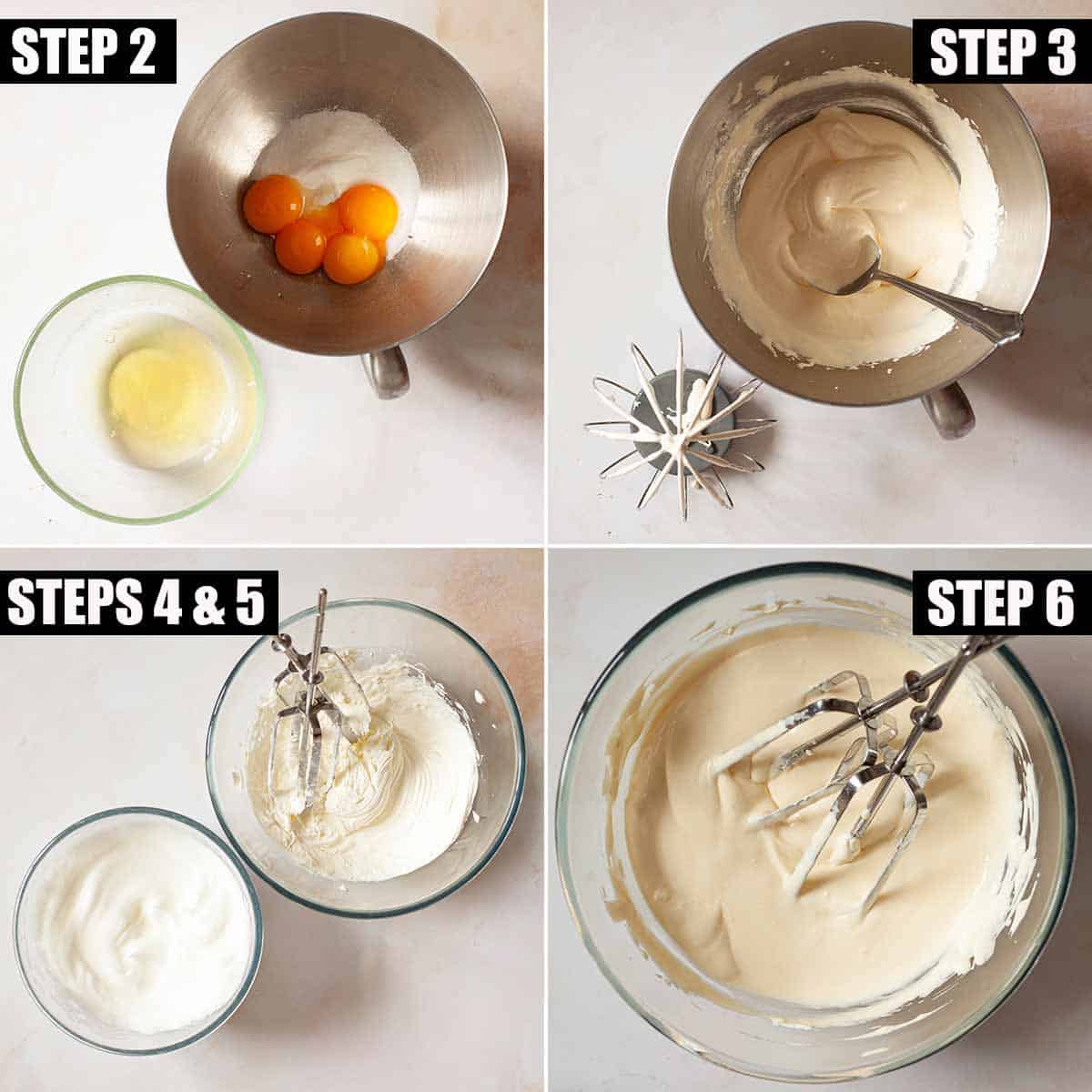 STEP 2

STEP 3

STEPS 4 & 5

STEP 6