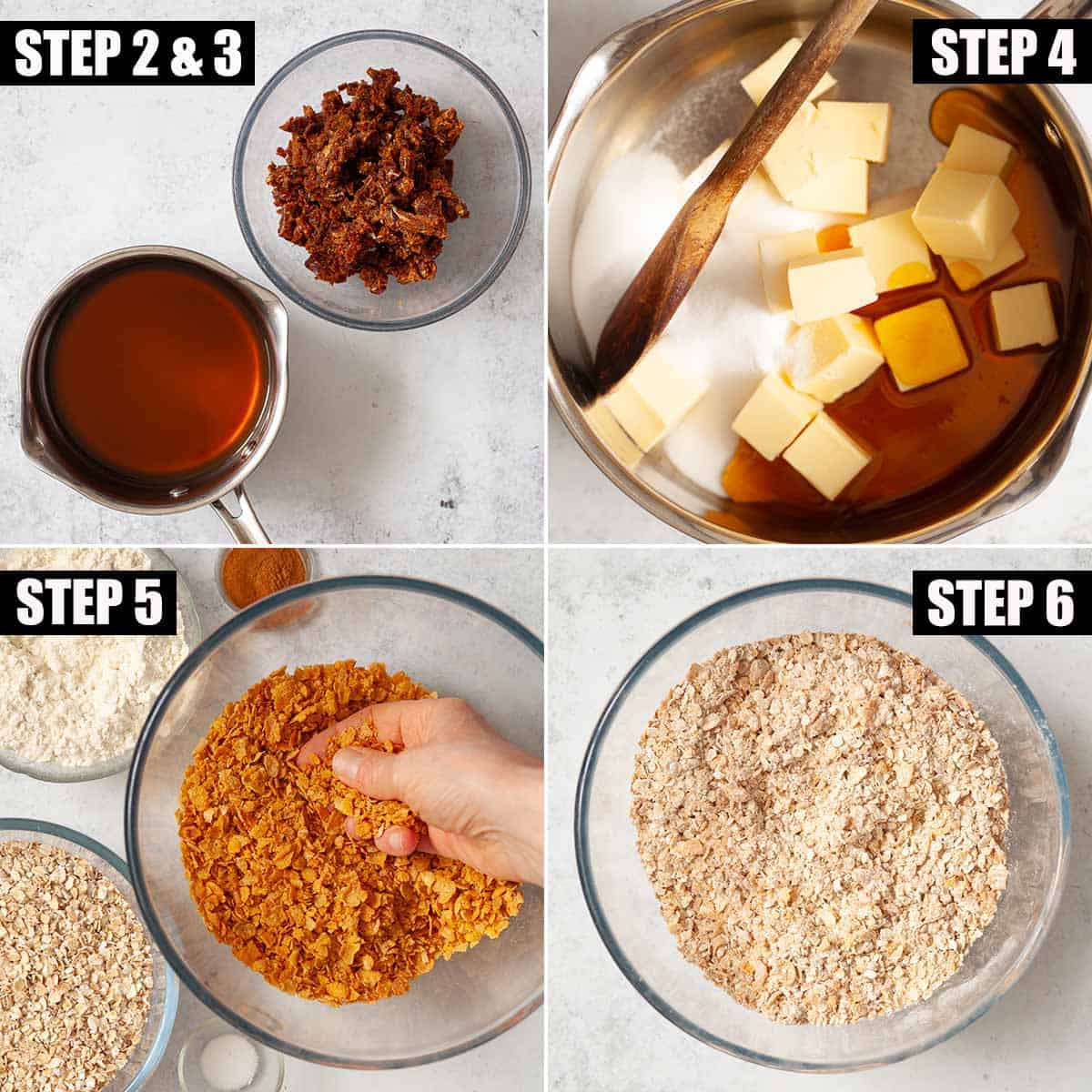 STEP 2 & 3

STEP 4

STEP 5

STEP 6