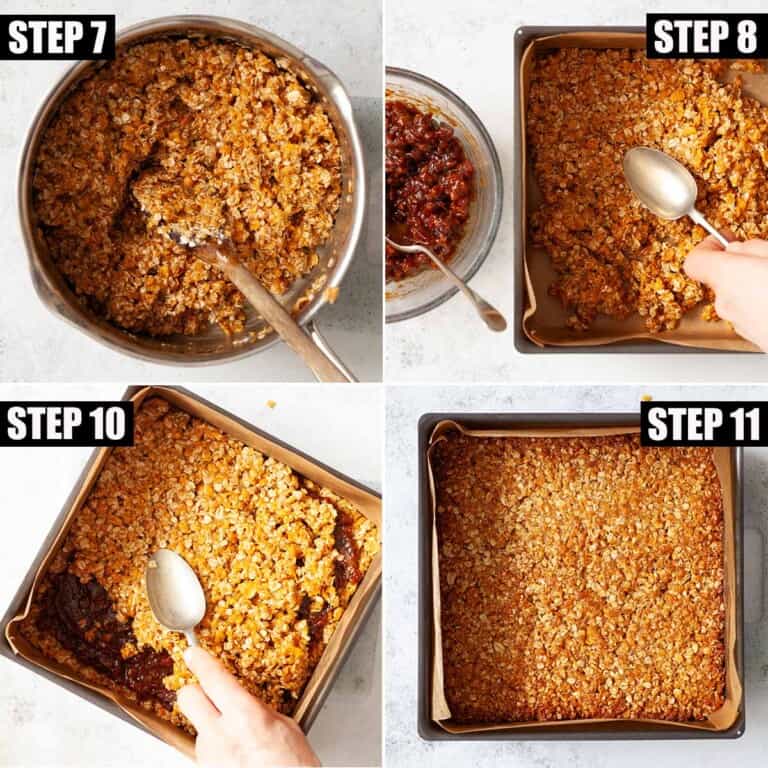 STEP 7

STEP 8

STEP 10

STEP 11