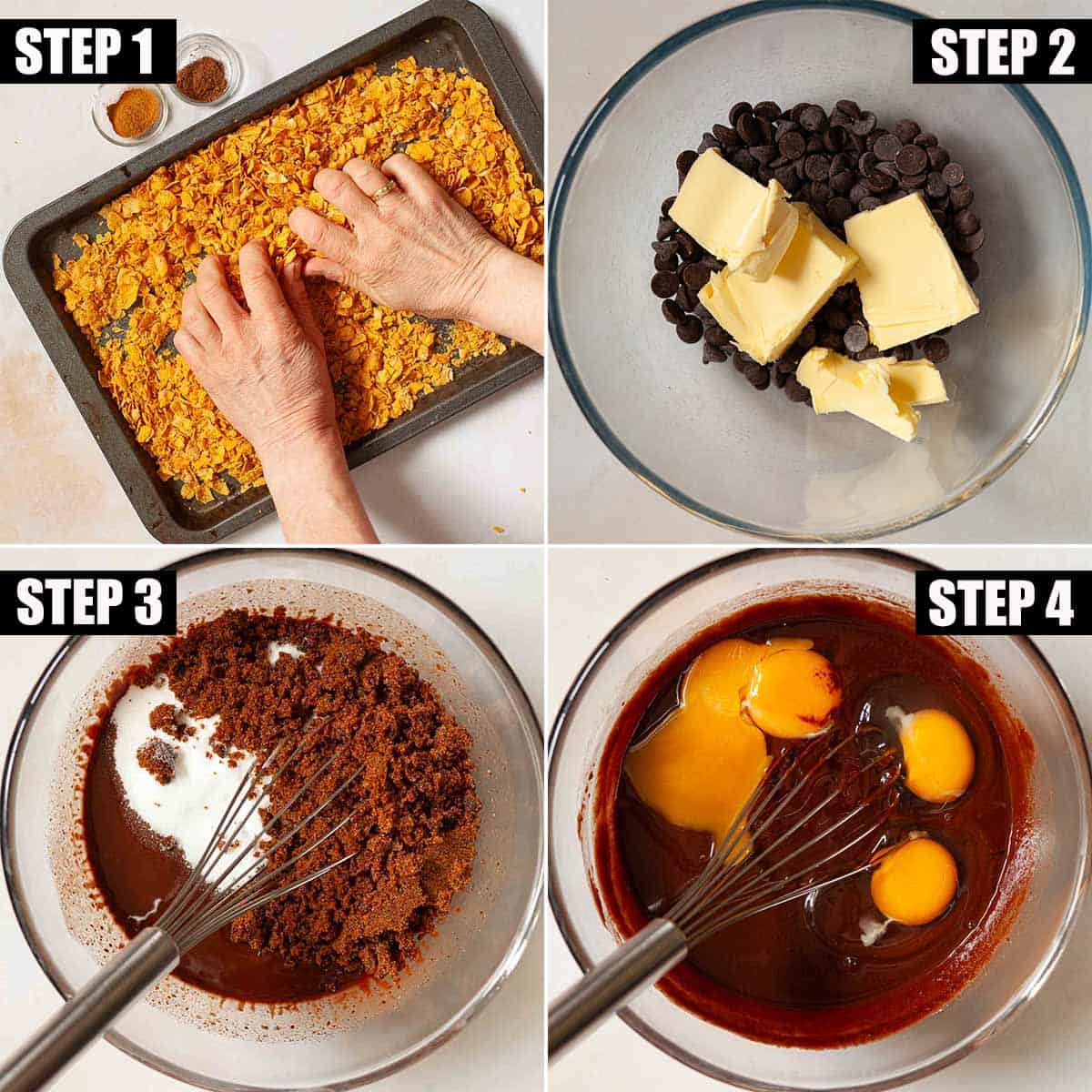 STEP 1

STEP 2

STEP 3

STEP 4