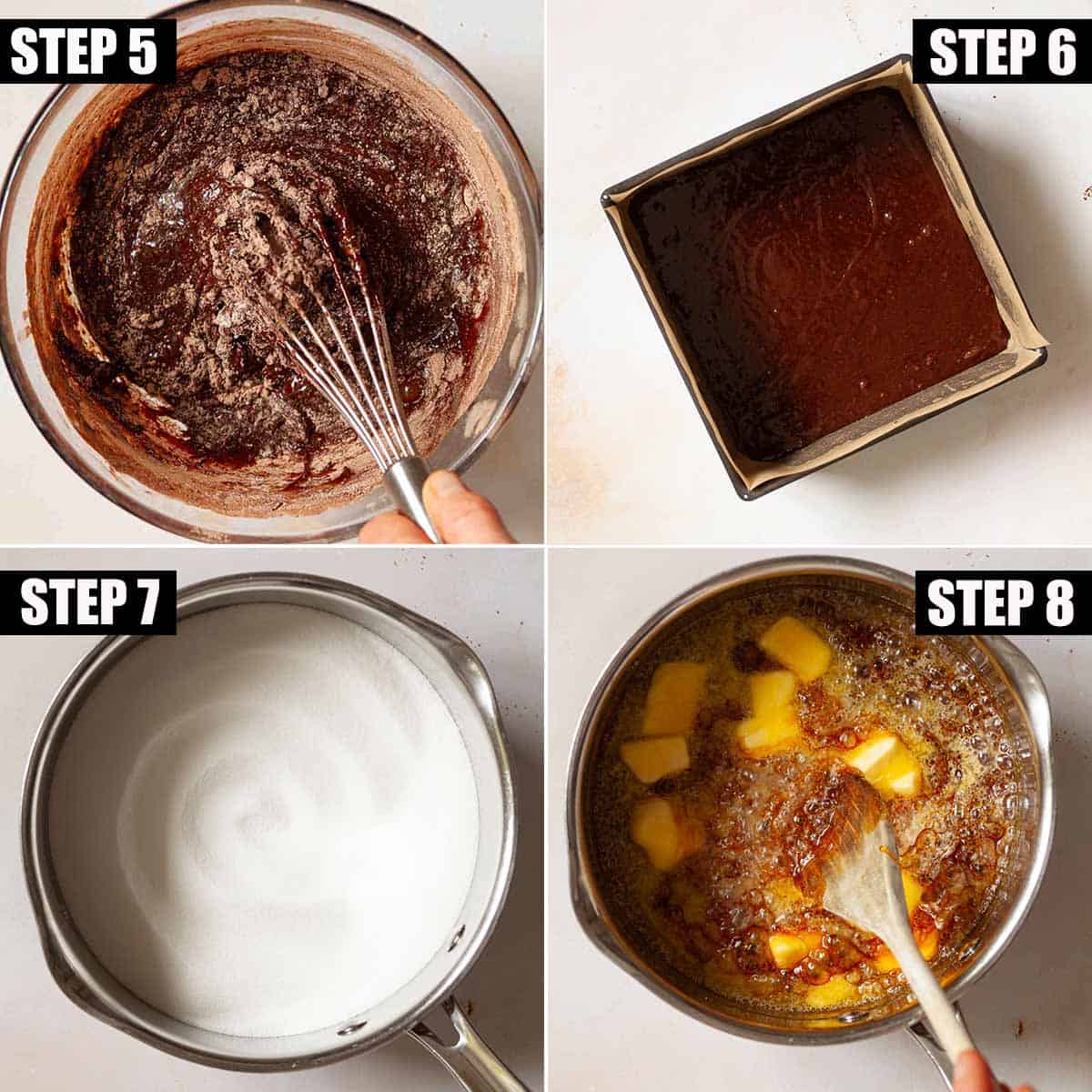 STEP 5

STEP 6

STEP 7

STEP 8