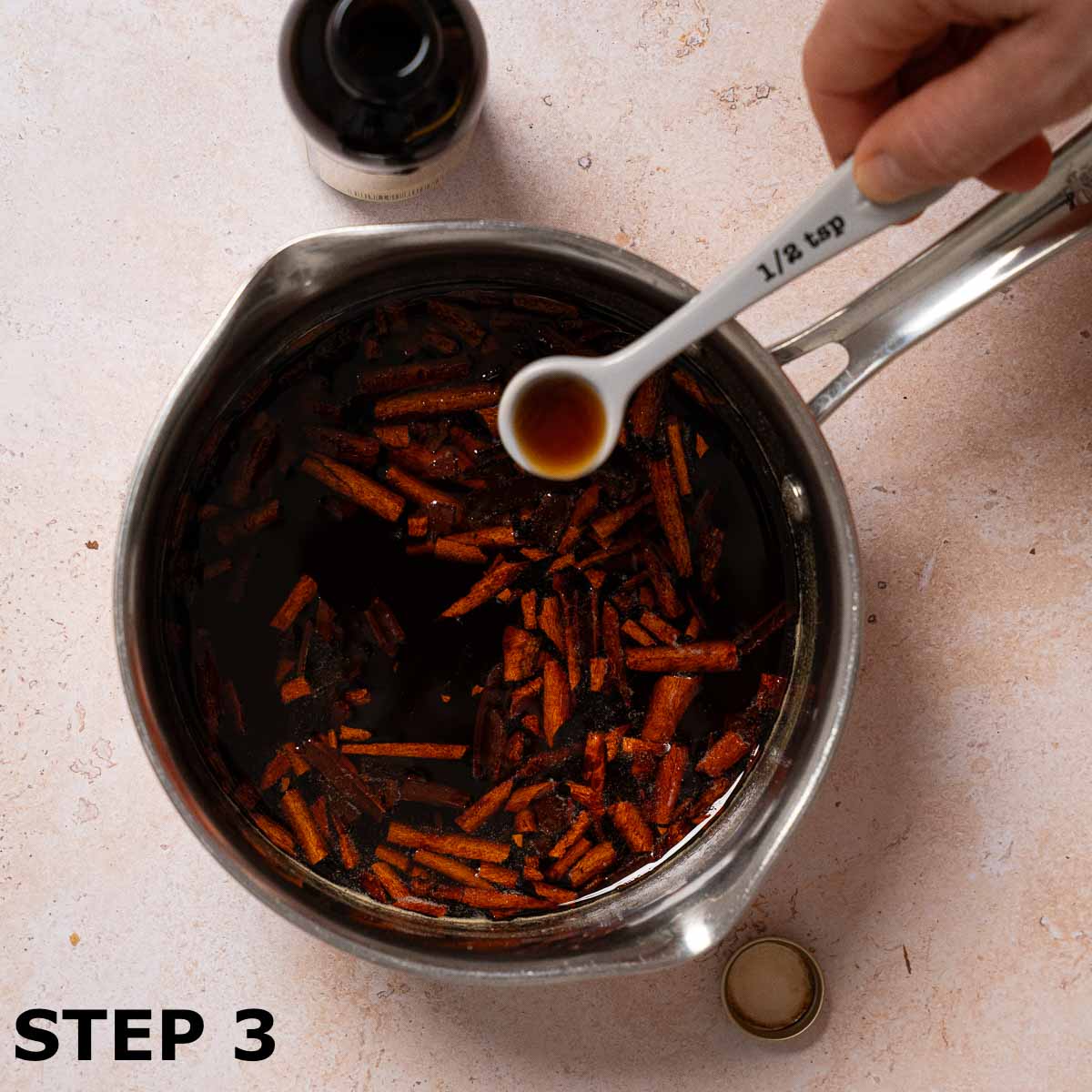 1/2 tsp

STEP 3